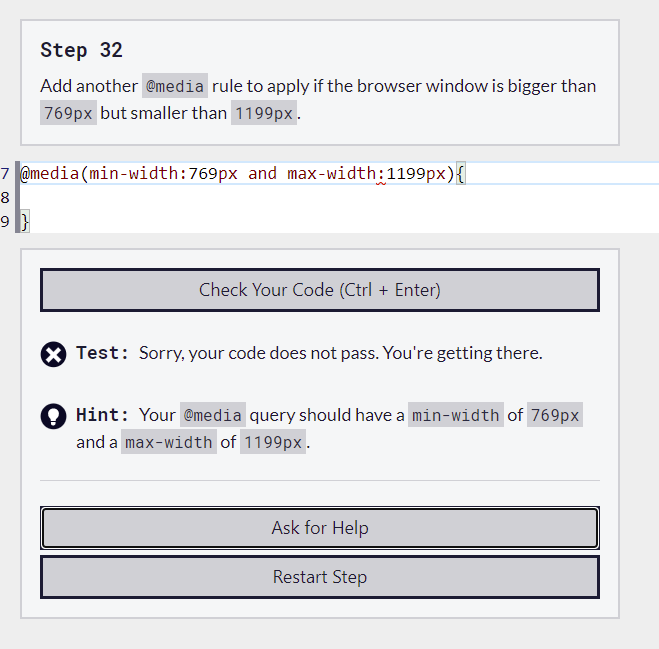 Step 32

Add another @media rule to apply if the browser window is bigger than 769px but smaller than 1199px.

7 @media(min-width:769px and max-width:1199px){
8
9 }

Check Your Code (Ctrl + Enter)

Test: Sorry, your code does not pass. You're getting there.

Hint: Your @media query should have a min-width of 769px and a max-width of 1199px.

Ask for Help

Restart Step